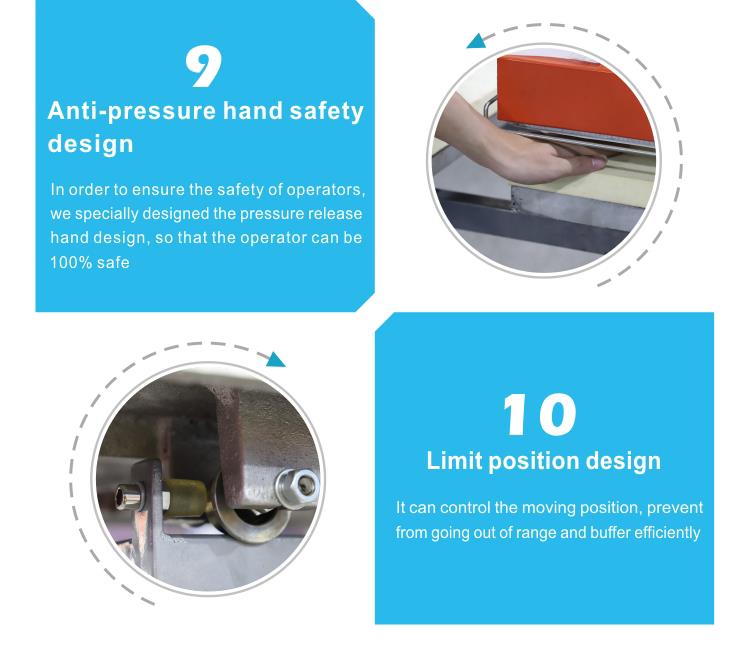 9

Anti-pressure hand safety design

In order to ensure the safety of operators, we specially designed the pressure release hand design, so that the operator can be 100% safe

10

Limit position design

It can control the moving position, prevent from going out of range and buffer efficiently